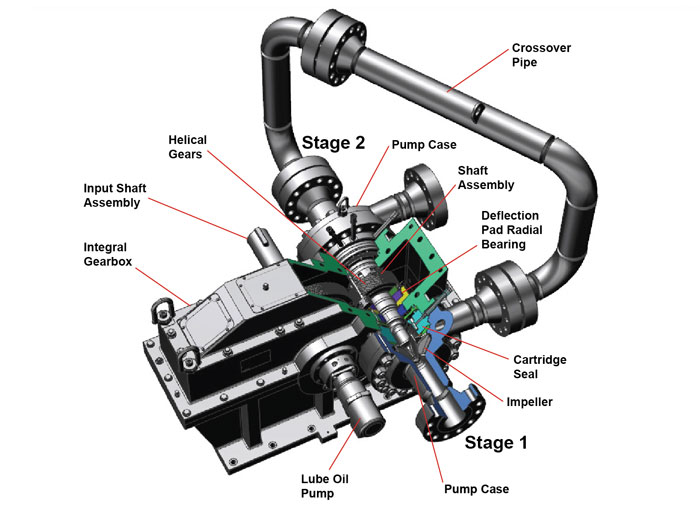 Crossover Pipe

Helical Gears

Stage 2

Pump Case

Shaft Assembly

Input Shaft Assembly

Deflection Pad Radial Bearing

Integral Gearbox

Cartridge Seal

Impeller

Stage 1

Lube Oil Pump

Pump Case